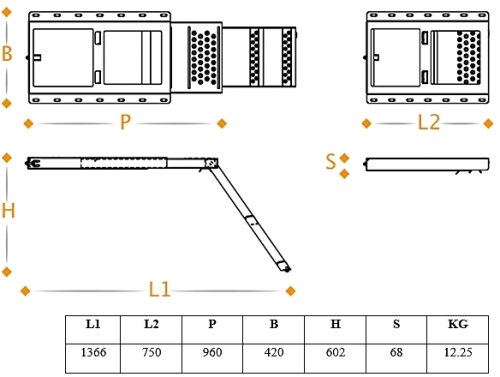 B

P

L2

S

H

L1

| L1 | L2 | P | B | H | S | KG |
|---|---|---|---|---|---|---|
| 1366 | 750 | 960 | 420 | 602 | 68 | 12.25 |